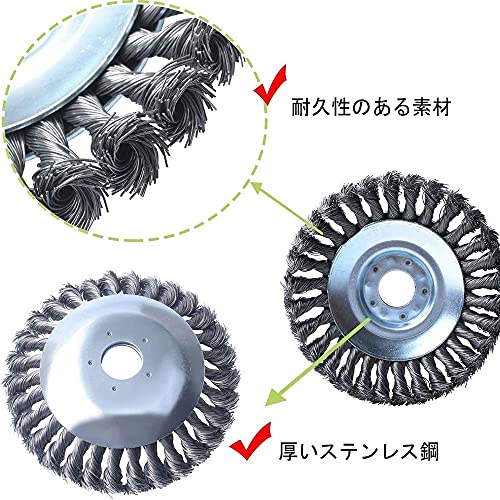 耐久性のある素材

厚いステンレス鋼