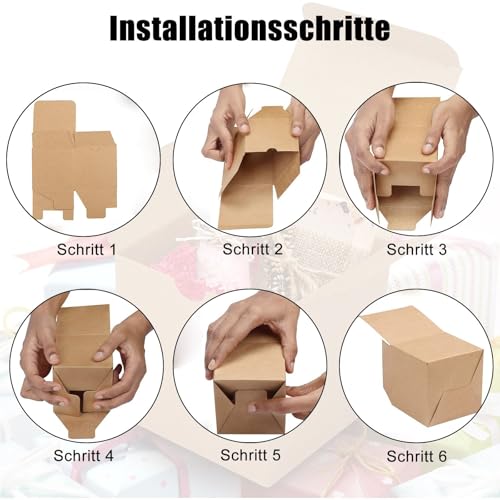 Installationsschritte

Schritt 1

Schritt 2

Schritt 3

Schritt 4

Schritt 5

Schritt 6