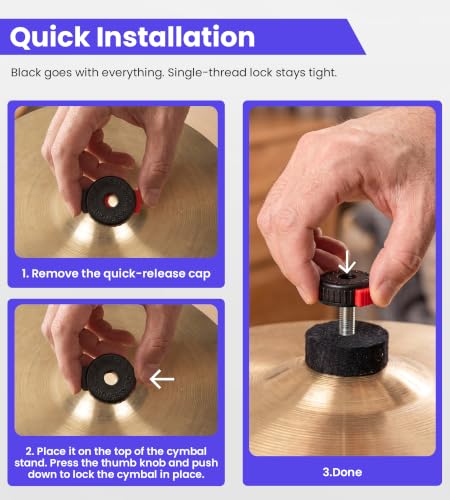 Quick Installation

Black goes with everything. Single-thread lock stays tight.

1. Remove the quick-release cap

2. Place it on the top of the cymbal stand. Press the thumb knob and push down to lock the cymbal in place.

3.Done