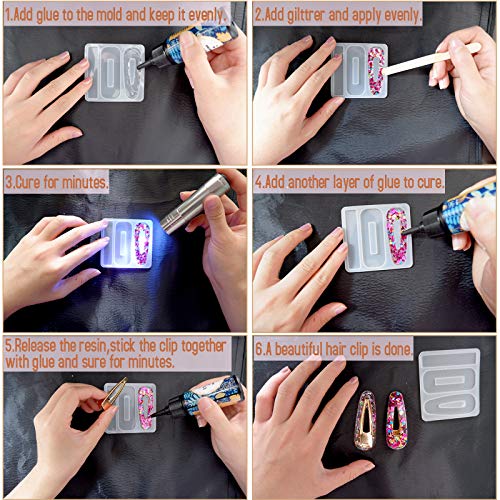 1.Add glue to the mold and keep it evenly.

2.Add gilttrer and apply evenly.

3.Cure for minutes.

4.Add another layer of glue to cure.

5.Release the resin,stick the clip together with glue and sure for minutes.

6.A beautiful hair clip is done.