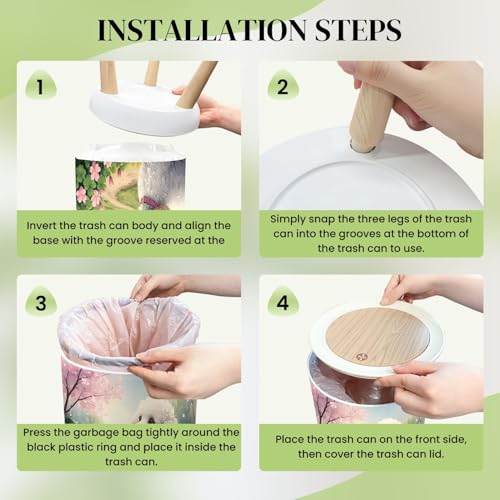 INSTALLATION STEPS

1

Invert the trash can body and align the base with the groove reserved at the

2

Simply snap the three legs of the trash can into the grooves at the bottom of the trash can to use.

3

Press the garbage bag tightly around the black plastic ring and place it inside the trash can.

4

Place the trash can on the front side, then cover the trash can lid.