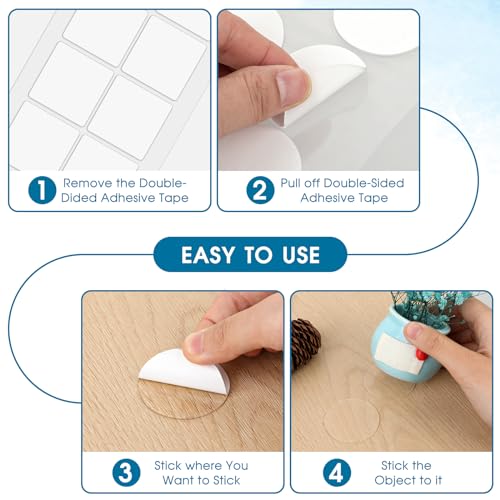 1 Remove the Double-Dided Adhesive Tape

2 Pull off Double-Sided Adhesive Tape

EASY TO USE

3 Stick where You Want to Stick

4 Stick the Object to it