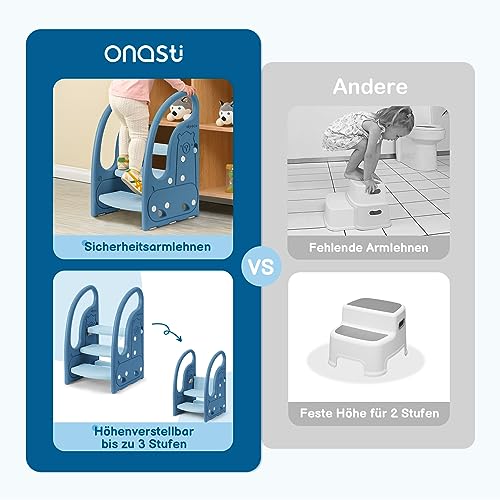 onasti

Sicherheitsarmlehnen

Höhenverstellbar bis zu 3 Stufen

VS

Andere

Fehlende Armlehnen

Feste Höhe für 2 Stufen