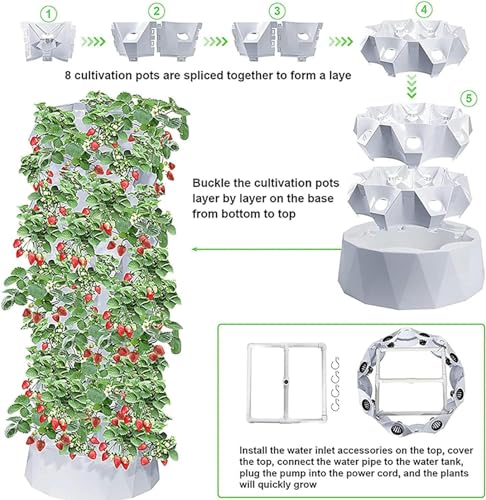 1 2 3 4

8 cultivation pots are spliced together to form a laye

5

Buckle the cultivation pots layer by layer on the base from bottom to top

Install the water inlet accessories on the top, cover the top, connect the water pipe to the water tank, plug the pump into the power cord, and the plants will quickly grow