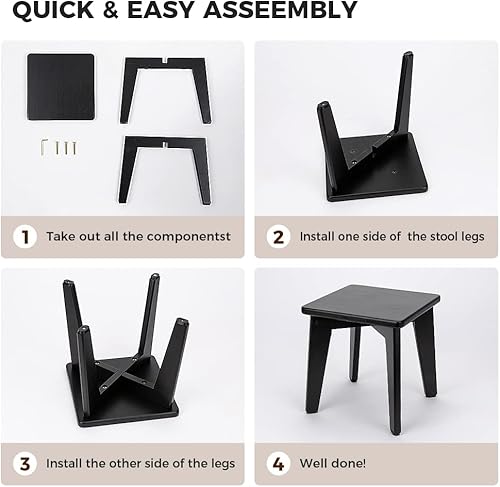 QUICK & EASY ASSEEMBLY

1 Take out all the componentst

2 Install one side of the stool legs

3 Install the other side of the legs

4 Well done!