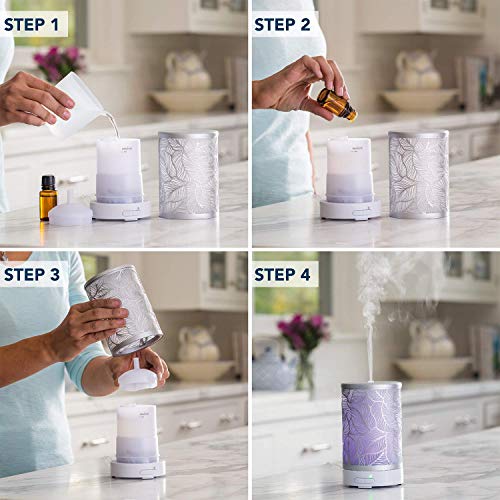 STEP 1

STEP 2

STEP 3

STEP 4