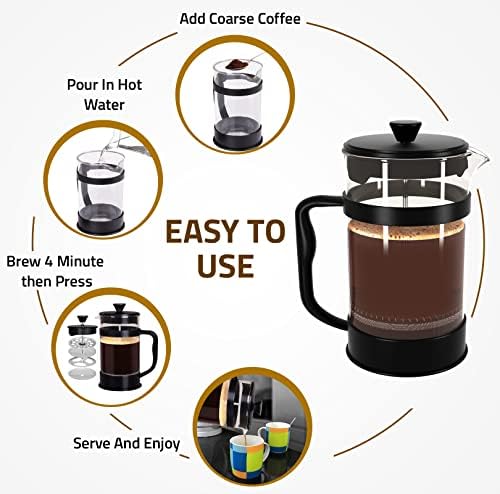 Add Coarse Coffee

Pour In Hot Water

EASY TO USE

Brew 4 Minute then Press

Serve And Enjoy