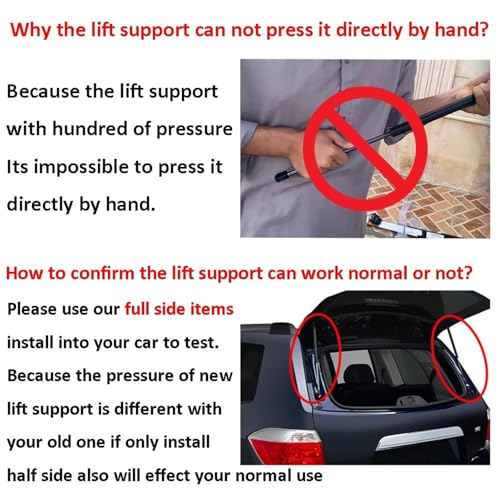 Why the lift support can not press it directly by hand?

Because the lift support with hundred of pressure Its impossible to press it directly by hand.

How to confirm the lift support can work normal or not?

Please use our full side items install into your car to test. Because the pressure of new lift support is different with your old one if only install half side also will effect your normal use