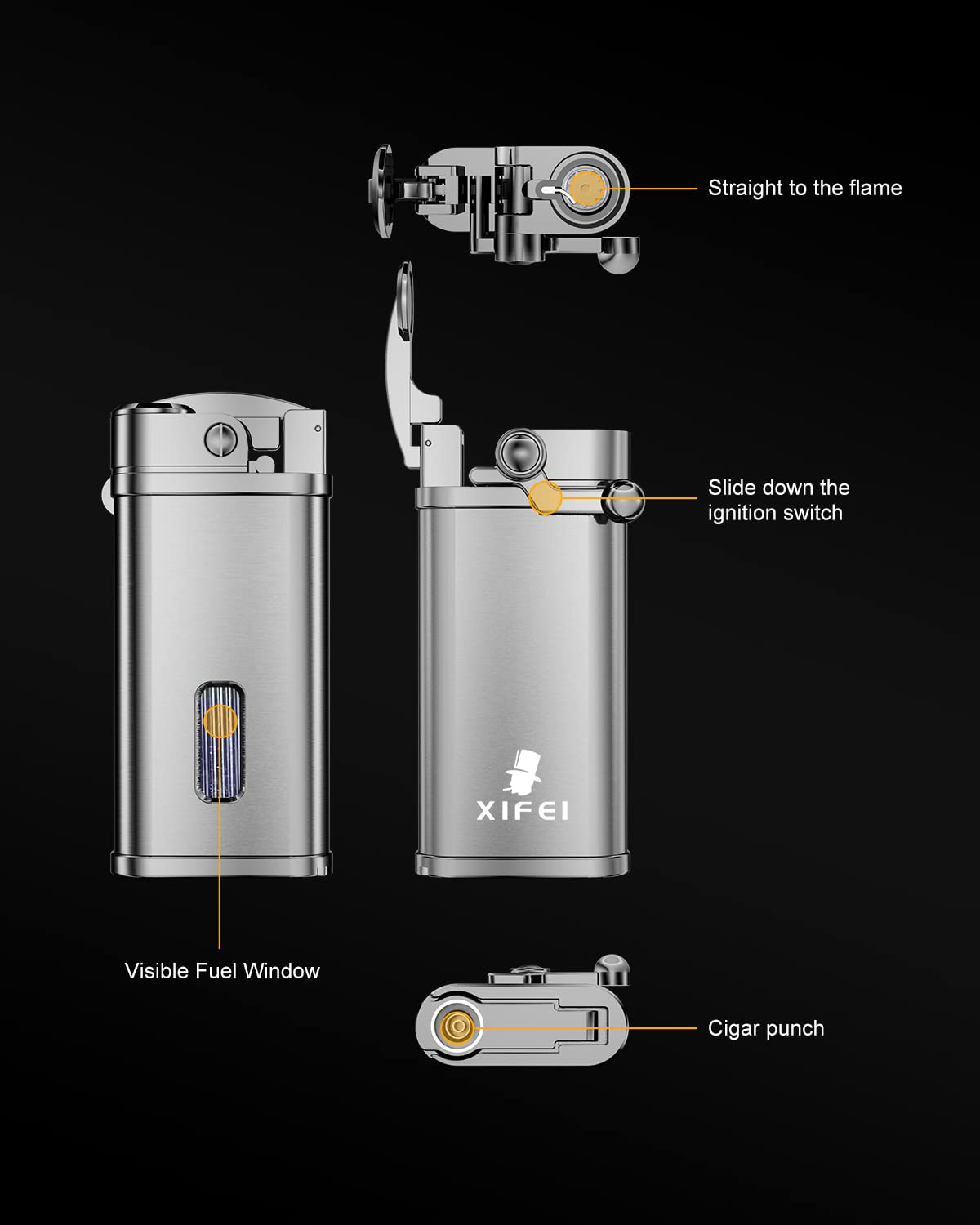 Straight to the flame

Slide down the ignition switch

XIFEI

Visible Fuel Window

Cigar punch