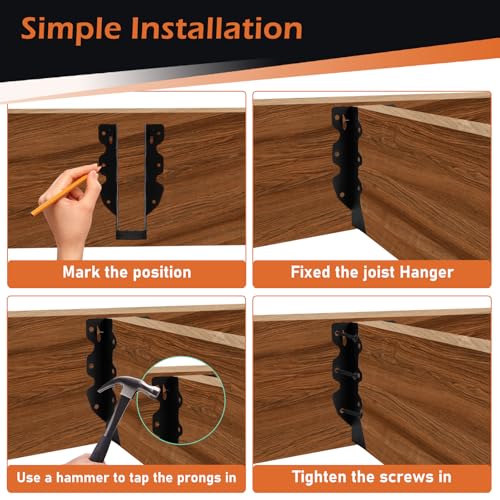 Simple Installation

Mark the position

Fixed the joist Hanger

Use a hammer to tap the prongs in

Tighten the screws in