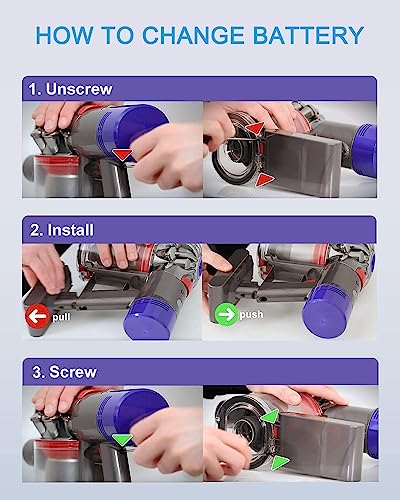 HOW TO CHANGE BATTERY

1. Unscrew

2. Install

pull

push

3. Screw