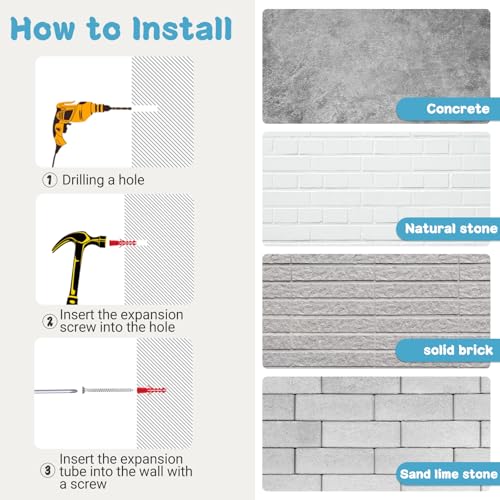 How to Install

1 Drilling a hole

2 Insert the expansion screw into the hole

3 Insert the expansion tube into the wall with a screw

Concrete

Natural stone

solid brick

Sand lime stone