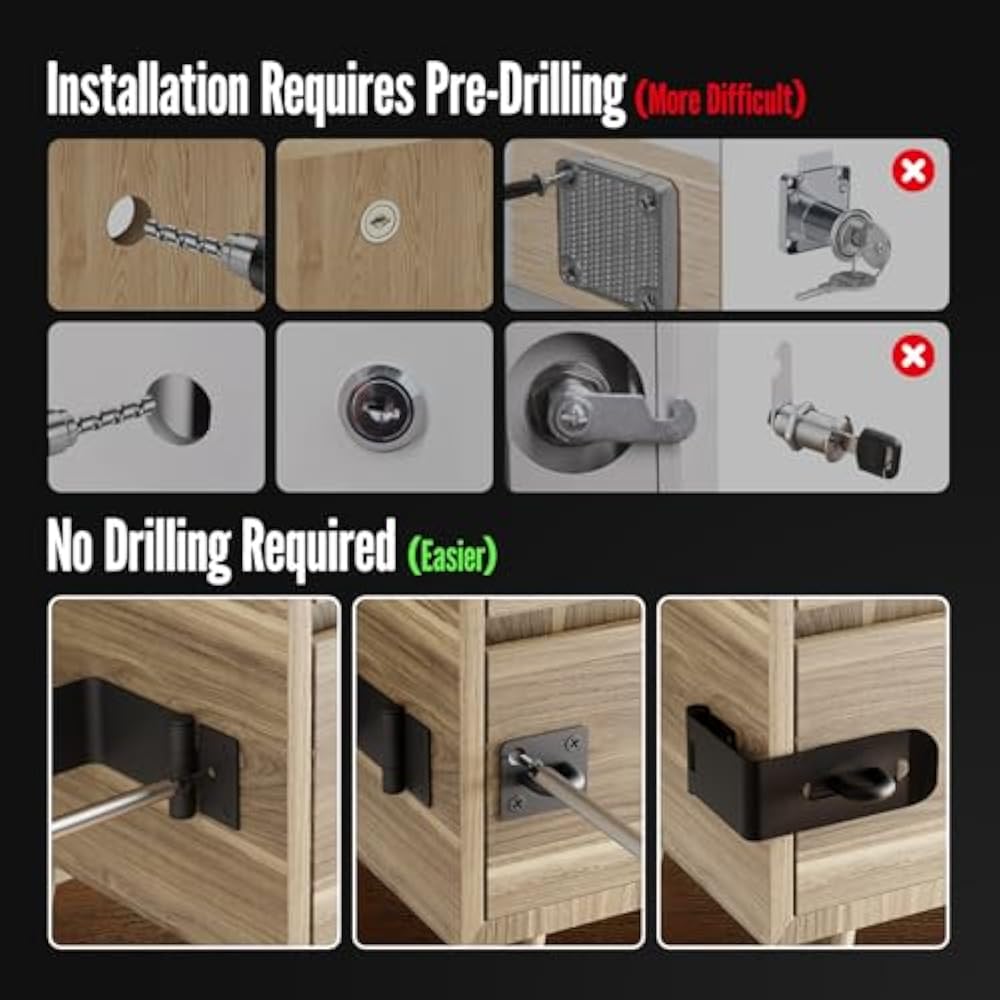 Installation Requires Pre-Drilling (More Difficult)

No Drilling Required (Easier)