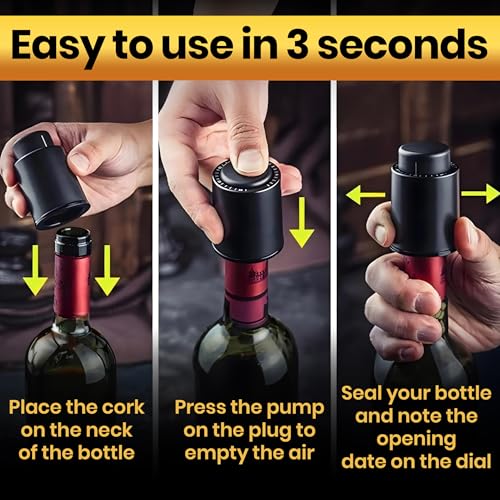 Easy to use in 3 seconds

Place the cork on the neck of the bottle

Press the pump on the plug to empty the air

Seal your bottle and note the opening date on the dial