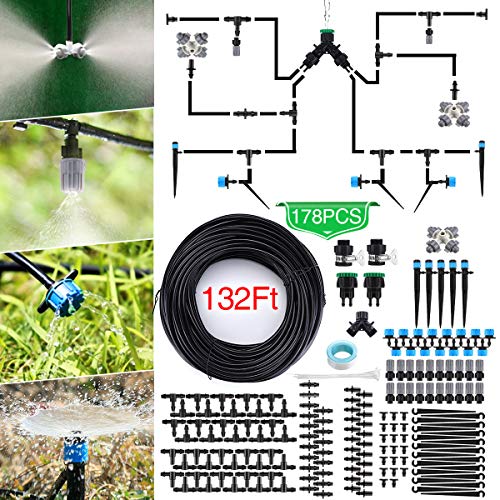 178PCS

132Ft