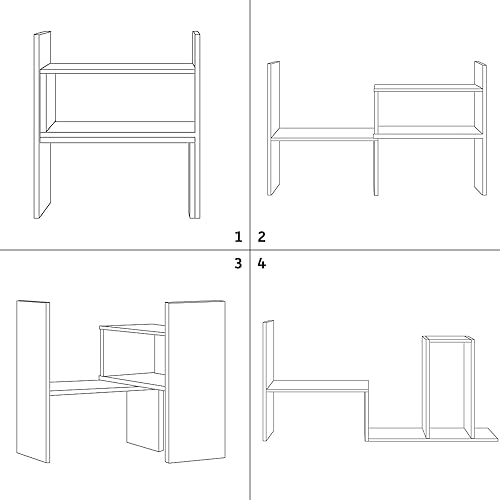 1 2

3 4