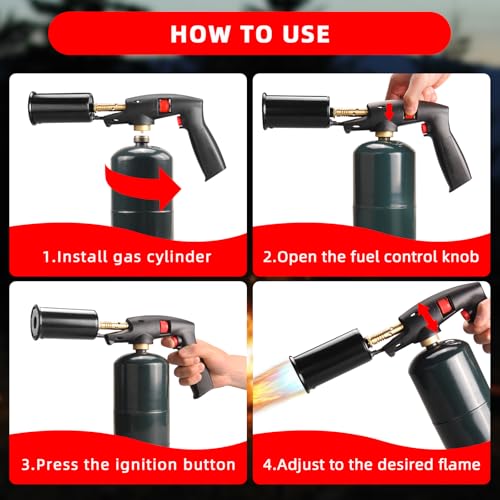 HOW TO USE

1.Install gas cylinder

2.Open the fuel control knob

3.Press the ignition button

4.Adjust to the desired flame