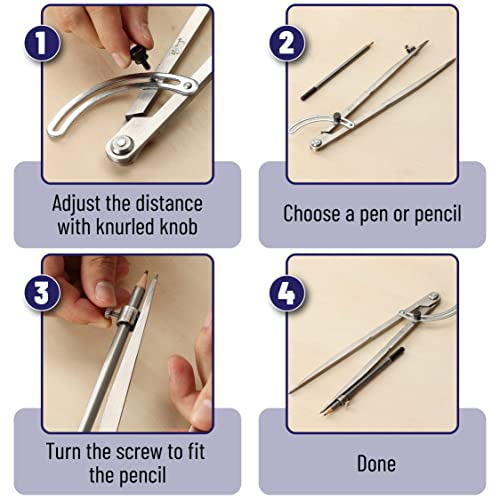 1

Adjust the distance with knurled knob

2

Choose a pen or pencil

3

Turn the screw to fit the pencil

4

Done