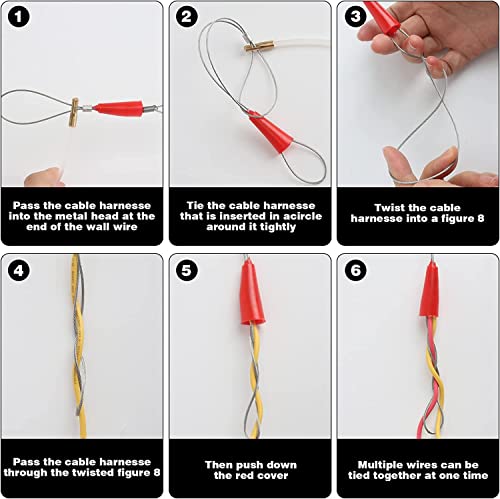 1

Pass the cable harnesse into the metal head at the end of the wall wire

2

Tie the cable harnesse that is inserted in acircle around it tightly

3

Twist the cable harnesse into a figure 8

4

Pass the cable harnesse through the twisted figure 8

5

Then push down the red cover

6

Multiple wires can be tied together at one time