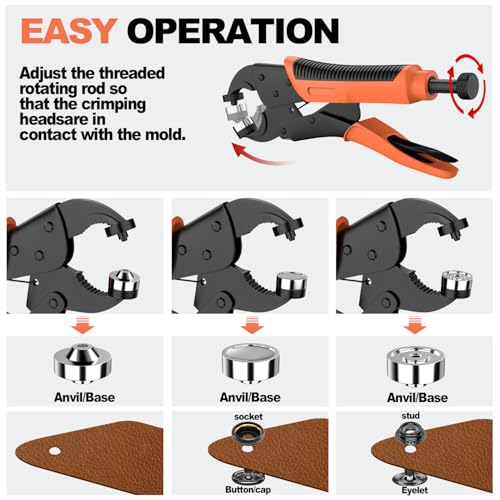 EASY OPERATION

Adjust the threaded rotating rod so that the crimping headsare in contact with the mold.

Anvil/Base

Anvil/Base

Anvil/Base

socket

Button/cap

stud

Eyelet