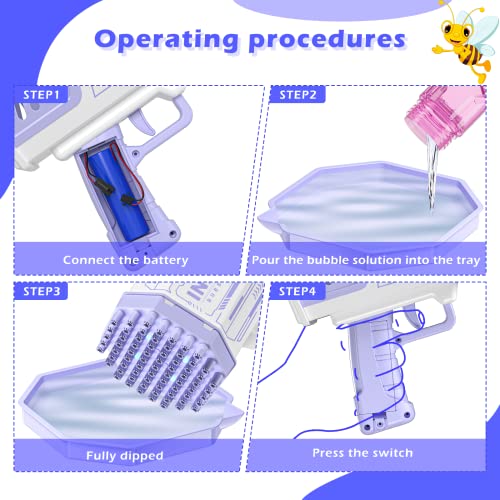 Operating procedures

STEP1

Connect the battery

STEP2

Pour the bubble solution into the tray

STEP3

Fully dipped

STEP4

Press the switch