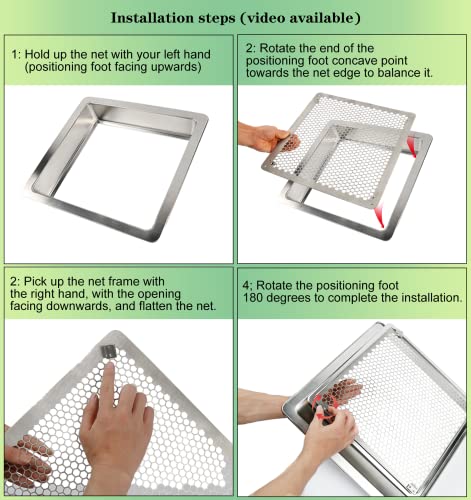 Installation steps (video available)

1: Hold up the net with your left hand (positioning foot facing upwards)

2: Rotate the end of the positioning foot concave point towards the net edge to balance it.

2: Pick up the net frame with the right hand, with the opening facing downwards, and flatten the net.

4; Rotate the positioning foot 180 degrees to complete the installation.