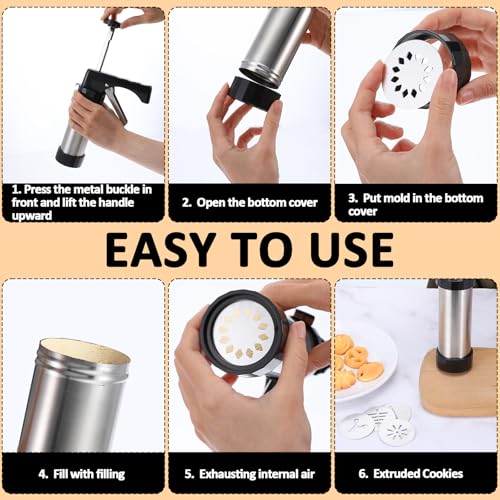 1. Press the metal buckle in front and lift the handle upward

2. Open the bottom cover

3. Put mold in the bottom cover

EASY TO USE

4. Fill with filling

5. Exhausting internal air

6. Extruded Cookies