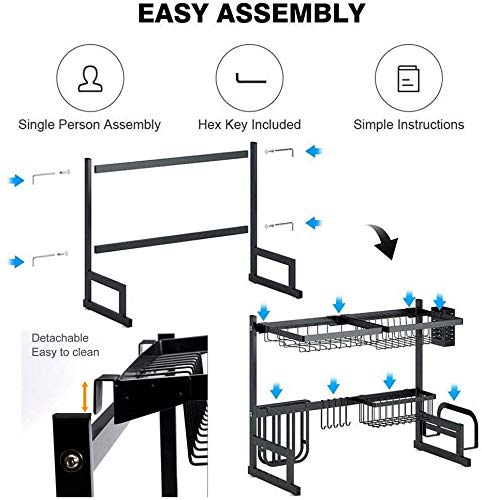 EASY ASSEMBLY

Single Person Assembly

Hex Key Included

Simple Instructions

Detachable
Easy to clean