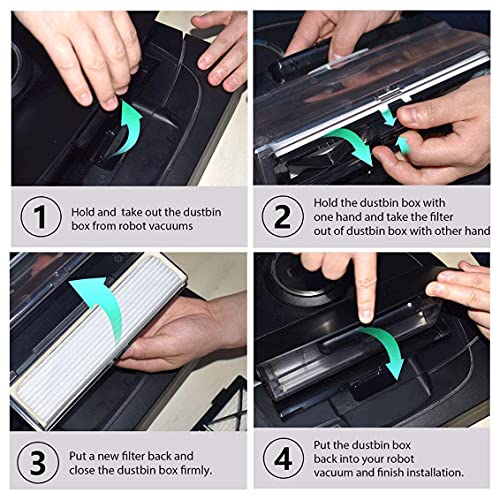 1
Hold and take out the dustbin box from robot vacuums

2
Hold the dustbin box with one hand and take the filter out of dustbin box with other hand

3
Put a new filter back and close the dustbin box firmly.

4
Put the dustbin box back into your robot vacuum and finish installation.