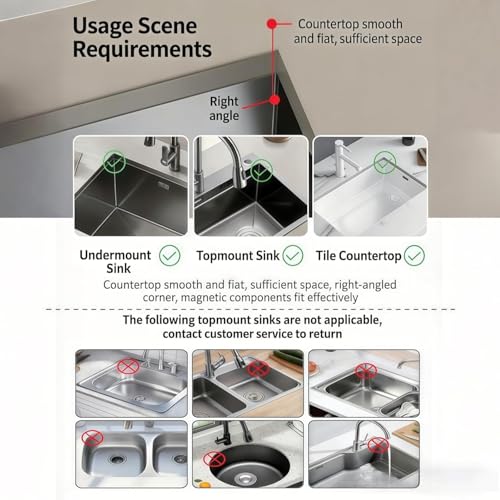 Usage Scene Requirements

Countertop smooth and fiat, sufficient space

Right angle

Undermount Sink

Topmount Sink

Tile Countertop

Countertop smooth and fiat, sufficient space, right-angled corner, magnetic components fit effectively

The following topmount sinks are not applicable, contact customer service to return