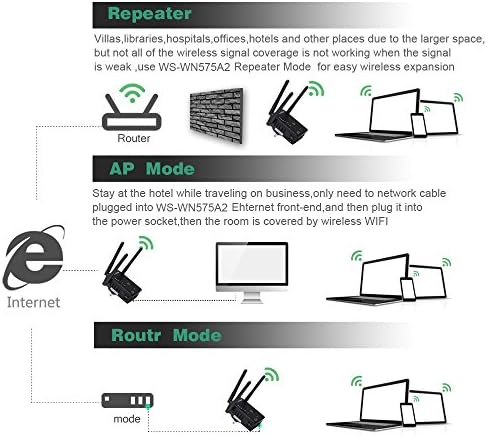 Repeater

Villas,libraries,hospitals,offices,hotels and other places due to the larger space, but not all of the wireless signal coverage is not working when the signal is weak ,use WS-WN575A2 Repeater Mode for easy wireless expansion

Router

AP Mode

Stay at the hotel while traveling on business,only need to network cable plugged into WS-WN575A2 Ehternet front-end,and then plug it into the power socket,then the room is covered by wireless WIFI

Internet

Routr Mode

mode