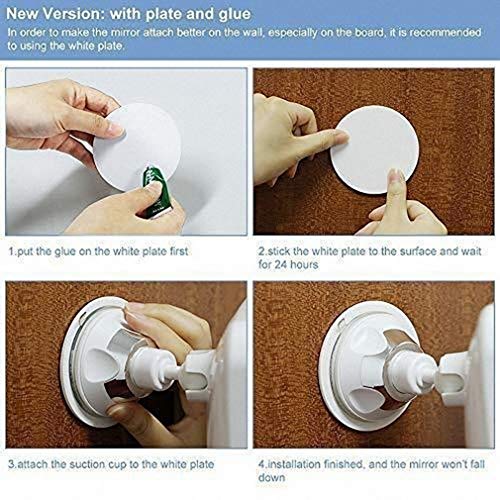 New Version: with plate and glue

In order to make the mirror attach better on the wall, especially on the board, it is recommended to using the white plate.

1.put the glue on the white plate first

2.stick the white plate to the surface and wait for 24 hours

3.attach the suction cup to the white plate

4.installation finished, and the mirror won't fall down