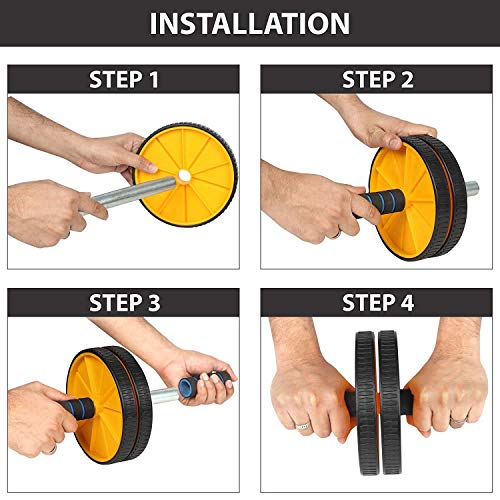 INSTALLATION

STEP 1

STEP 2

STEP 3

STEP 4