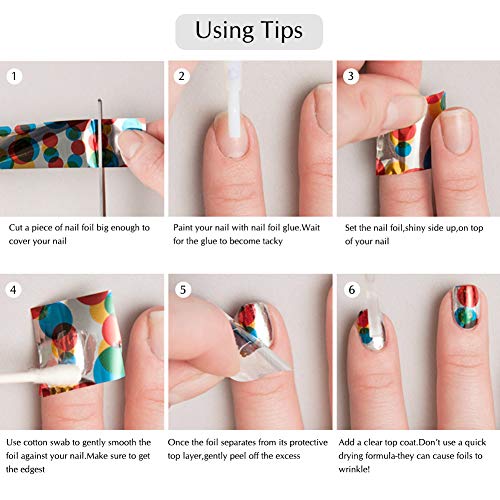 Using Tips

1

Cut a piece of nail foil big enough to cover your nail

2

Paint your nail with nail foil glue.Wait for the glue to become tacky

3

Set the nail foil,shiny side up,on top of your nail

4

Use cotton swab to gently smooth the foil against your nail.Make sure to get the edgest

5

Once the foil separates from its protective top layer,gently peel off the excess

6

Add a clear top coat.Don't use a quick drying formula-they can cause foils to wrinkle!