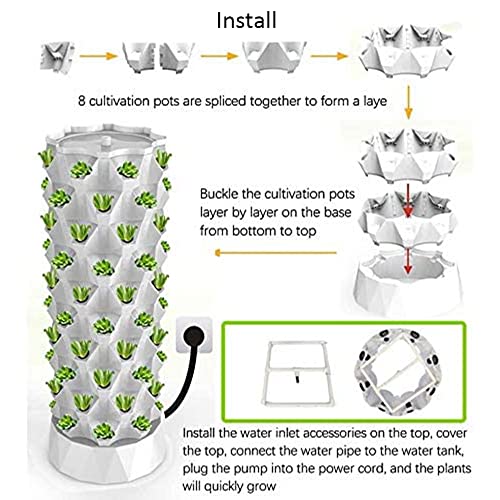 Install

8 cultivation pots are spliced together to form a laye

Buckle the cultivation pots layer by layer on the base from bottom to top

Install the water inlet accessories on the top, cover the top, connect the water pipe to the water tank, plug the pump into the power cord, and the plants will quickly grow