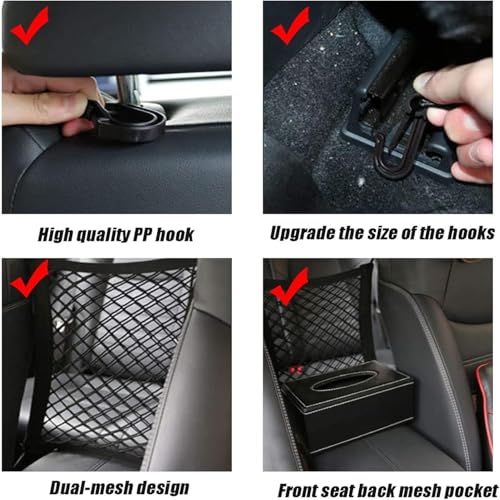 High quality PP hook

Upgrade the size of the hooks

Dual-mesh design

Front seat back mesh pocket