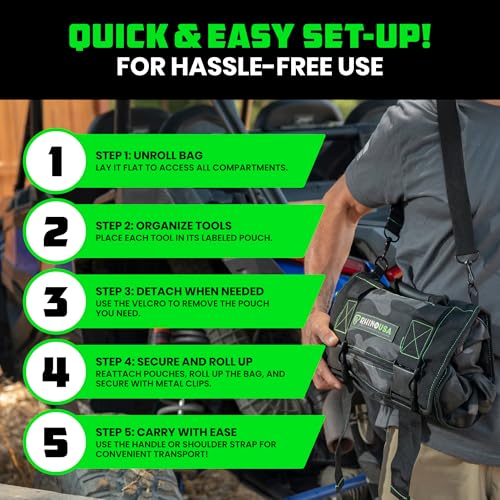 QUICK & EASY SET-UP!
FOR HASSLE-FREE USE

1
STEP 1: UNROLL BAG
LAY IT FLAT TO ACCESS ALL COMPARTMENTS.

2
STEP 2: ORGANIZE TOOLS
PLACE EACH TOOL IN ITS LABELED POUCH.

3
STEP 3: DETACH WHEN NEEDED
USE THE VELCRO TO REMOVE THE POUCH YOU NEED.

4
STEP 4: SECURE AND ROLL UP
REATTACH POUCHES, ROLL UP THE BAG, AND SECURE WITH METAL CLIPS.

5
STEP 5: CARRY WITH EASE
USE THE HANDLE OR SHOULDER STRAP FOR CONVENIENT TRANSPORT!

RHINOUSA