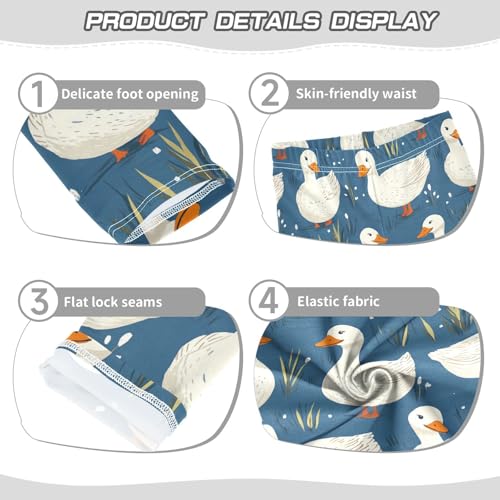 PRODUCT DETAILS DISPLAY

1 Delicate foot opening

2 Skin-friendly waist

3 Flat lock seams

4 Elastic fabric