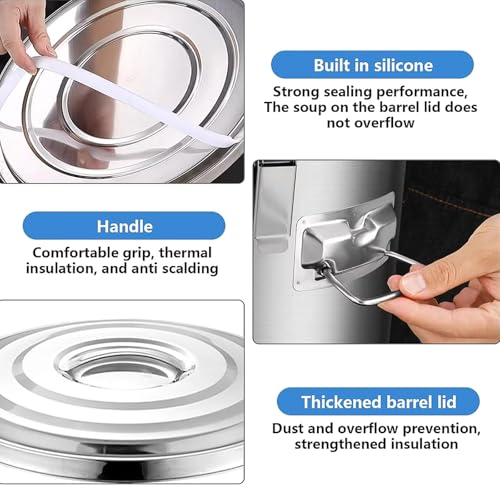 Built in silicone

Strong sealing performance, The soup on the barrel lid does not overflow

Handle

Comfortable grip, thermal insulation, and anti scalding

Thickened barrel lid

Dust and overflow prevention, strengthened insulation