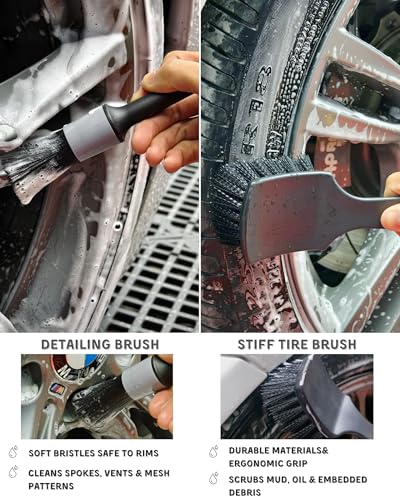 DETAILING BRUSH

SOFT BRISTLES SAFE TO RIMS

CLEANS SPOKES, VENTS & MESH PATTERNS

STIFF TIRE BRUSH

DURABLE MATERIALS& ERGONOMIC GRIP

SCRUBS MUD, OIL & EMBEDDED DEBRIS