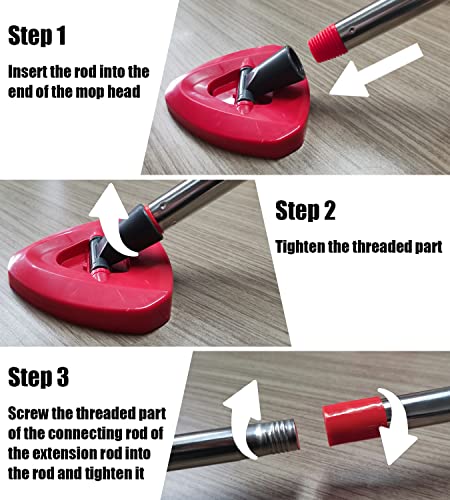 Step 1

Insert the rod into the end of the mop head

Step 2

Tighten the threaded part

Step 3

Screw the threaded part of the connecting rod of the extension rod into the rod and tighten it