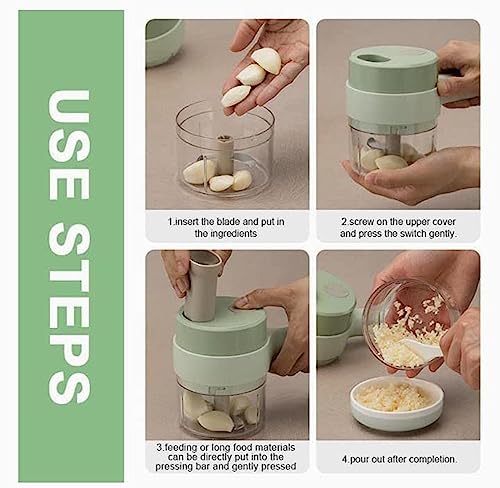 USE STEPS

1.insert the blade and put in the ingredients

2.screw on the upper cover and press the switch gently.

3.feeding or long food materials can be directly put into the pressing bar and gently pressed

4.pour out after completion.