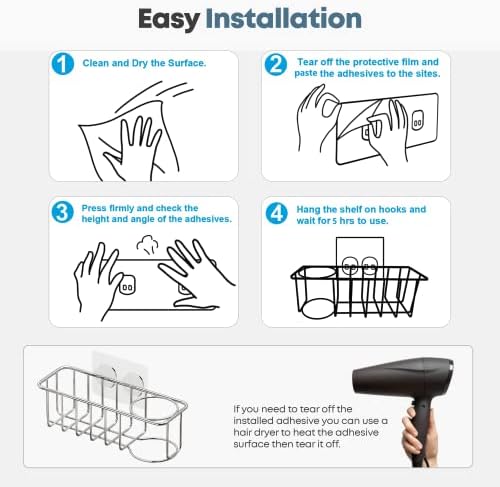 Easy Installation

1 Clean and Dry the Surface.

2 Tear off the protective film and paste the adhesives to the sites.

3 Press firmly and check the height and angle of the adhesives.

4 Hang the shelf on hooks and wait for 5 hrs to use.

If you need to tear off the installed adhesive you can use a hair dryer to heat the adhesive surface then tear it off.