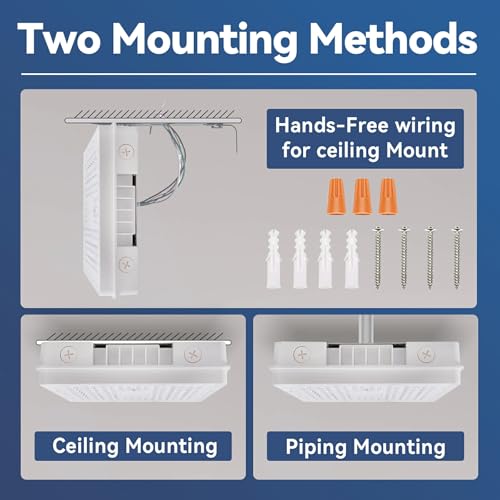 Two Mounting Methods

Hands-Free wiring for ceiling Mount

Ceiling Mounting

Piping Mounting