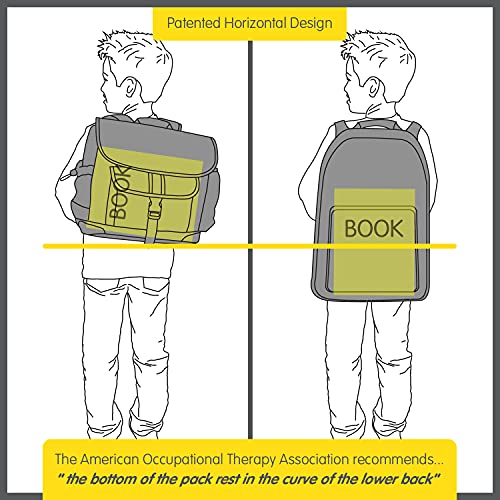 Patented Horizontal Design

BOOK

BOOK

The American Occupational Therapy Association recommends...
" the bottom of the pack rest in the curve of the lower back"