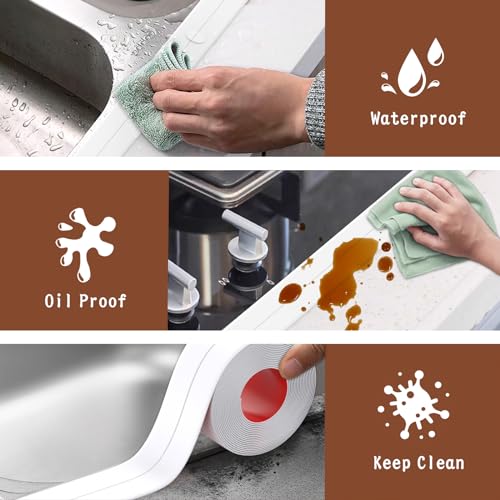 Waterproof

Oil Proof

Keep Clean