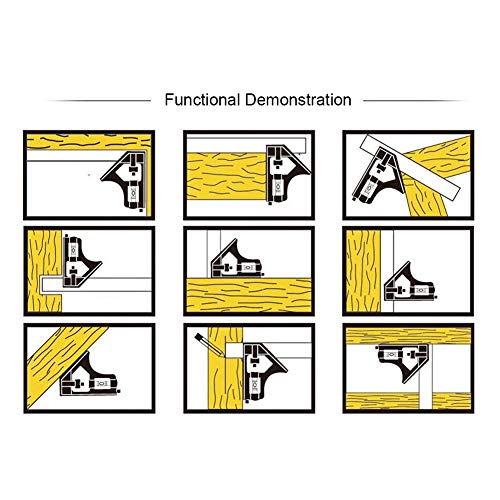 Functional Demonstration