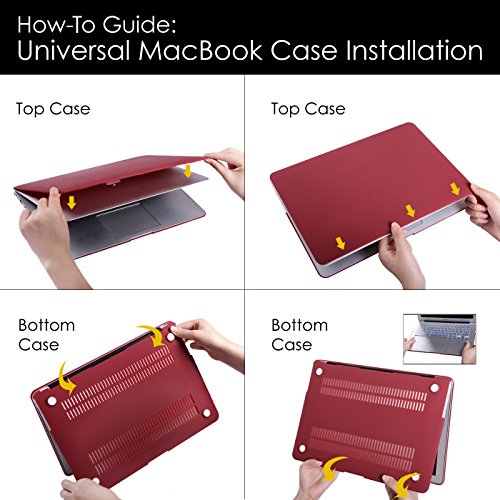 How-To Guide:
Universal MacBook Case Installation

Top Case

Top Case

Bottom Case

Bottom Case