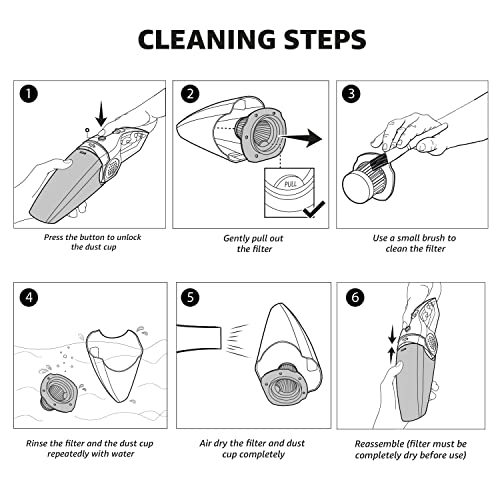 CLEANING STEPS

1

Press the button to unlock the dust cup

2

PULL

Gently pull out the filter

3

Use a small brush to clean the filter

4

Rinse the filter and the dust cup repeatedly with water

5

Air dry the filter and dust cup completely

6

Reassemble (filter must be completely dry before use)