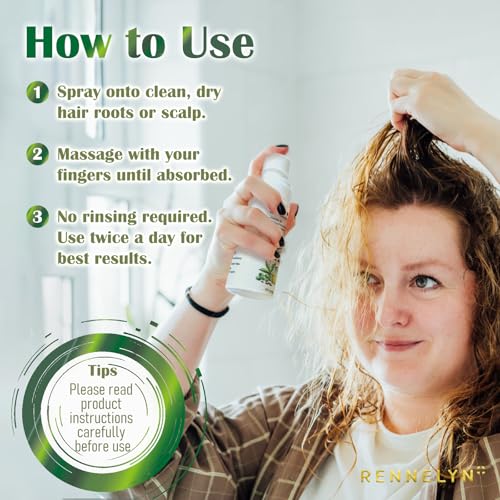 How to Use

1 Spray onto clean, dry hair roots or scalp.

2 Massage with your fingers until absorbed.

3 No rinsing required. Use twice a day for best results.

Tips
Please read product instructions carefully before use

RENNELYN